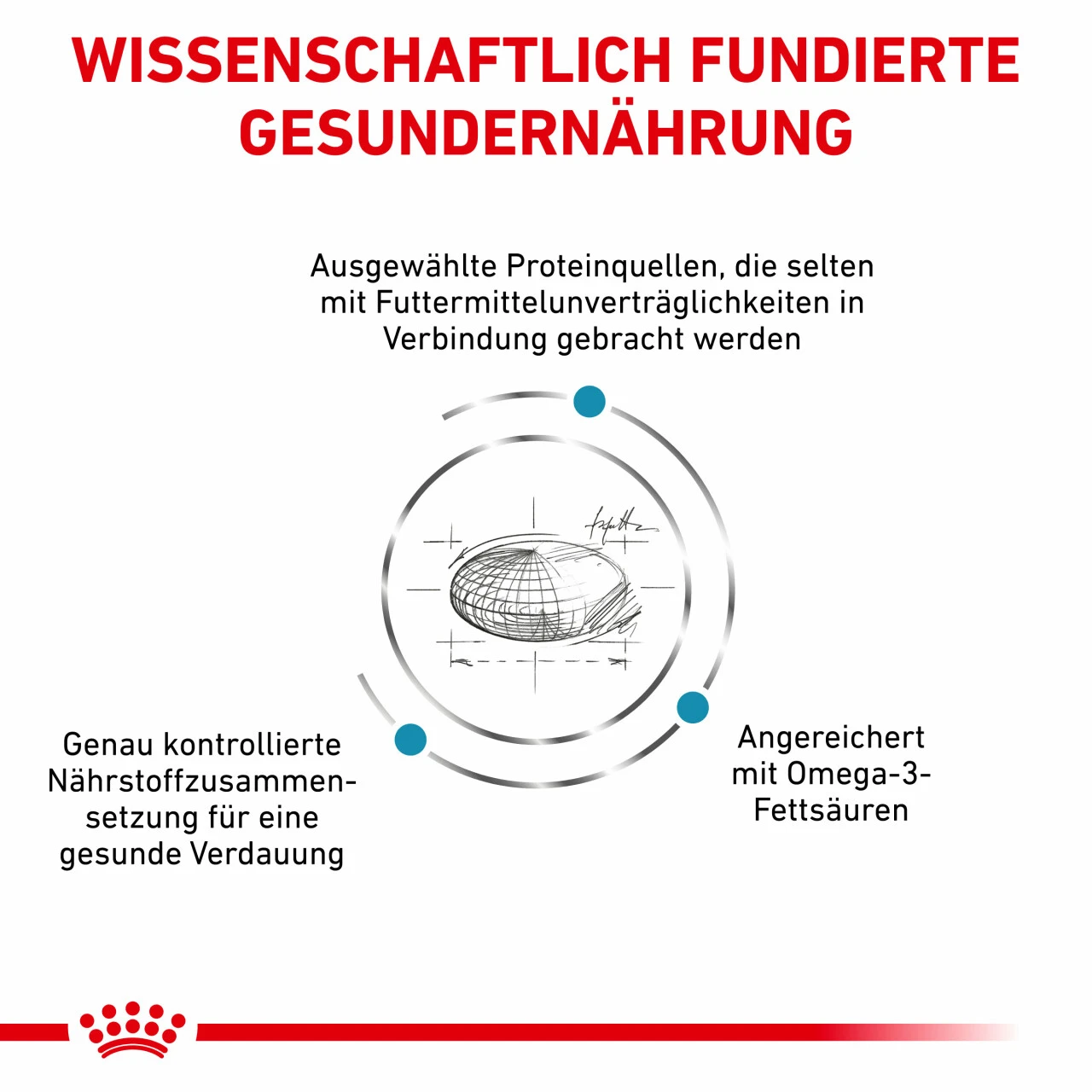 WISSENSCHAFTLICH FUNDIERTE GESUNDERNÄHRUNG

Ausgewählte Proteinquellen, die selten mit Futtermittelunverträglichkeiten in Verbindung gebracht werden

Genau kontrollierte Nährstoffzusammensetzung für eine gesunde Verdauung

Angereichert mit Omega-3-Fettsäuren